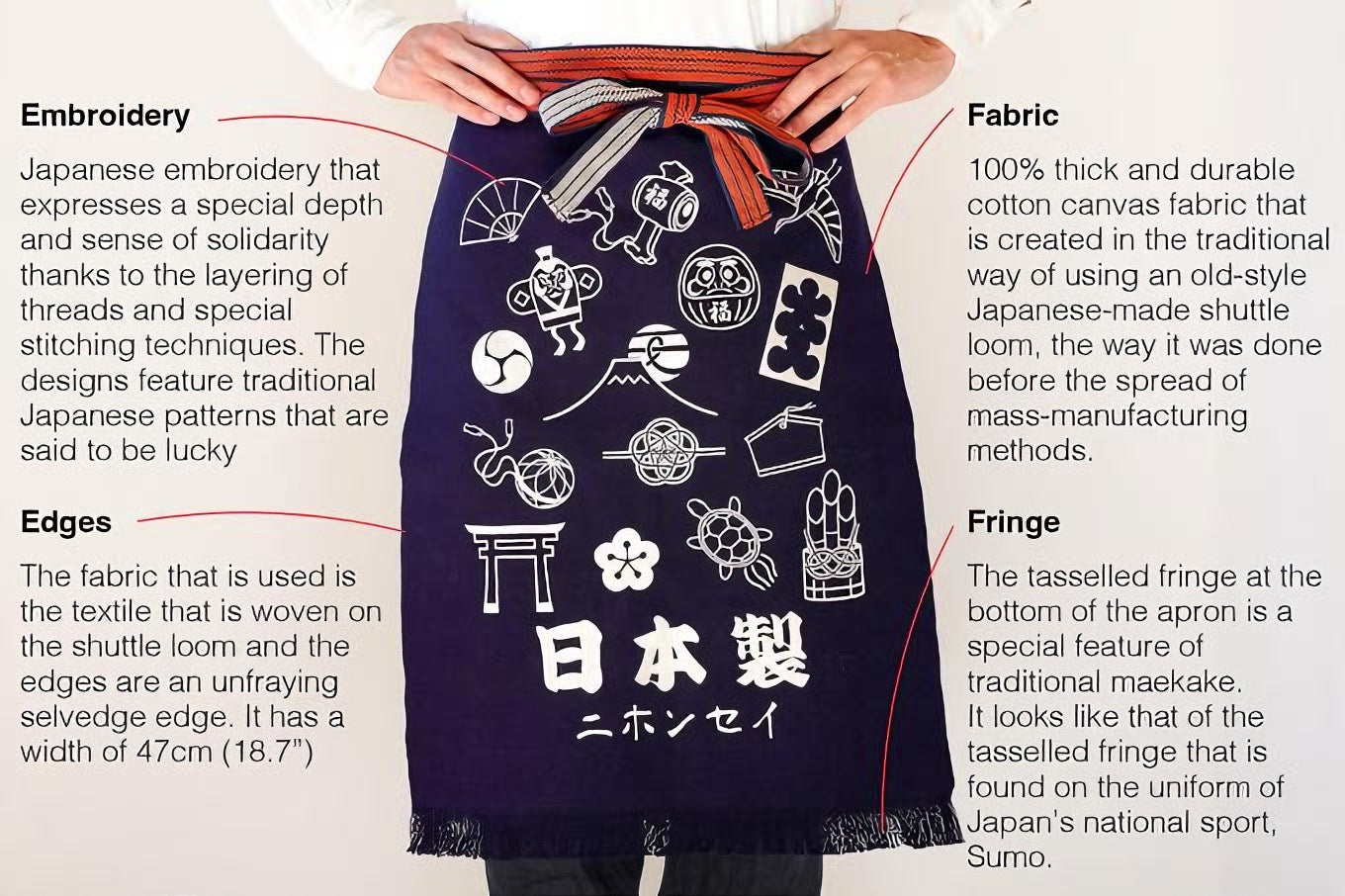 Embroidery

Japanese embroidery that expresses a special depth and sense of solidarity thanks to the layering of threads and special stitching techniques. The designs feature traditional Japanese patterns that are said to be lucky

Edges

The fabric that is used is the textile that is woven on the shuttle loom and the edges are an unfraying selvedge edge. It has a width of 47cm (18.7")

福

福

日本製

ニホンセイ

Fabric

100% thick and durable cotton canvas fabric that is created in the traditional way of using an old-style Japanese-made shuttle loom, the way it was done before the spread of mass-manufacturing methods.

Fringe

The tasselled fringe at the bottom of the apron is a special feature of traditional maekake.
It looks like that of the tasselled fringe that is found on the uniform of Japan's national sport, Sumo.